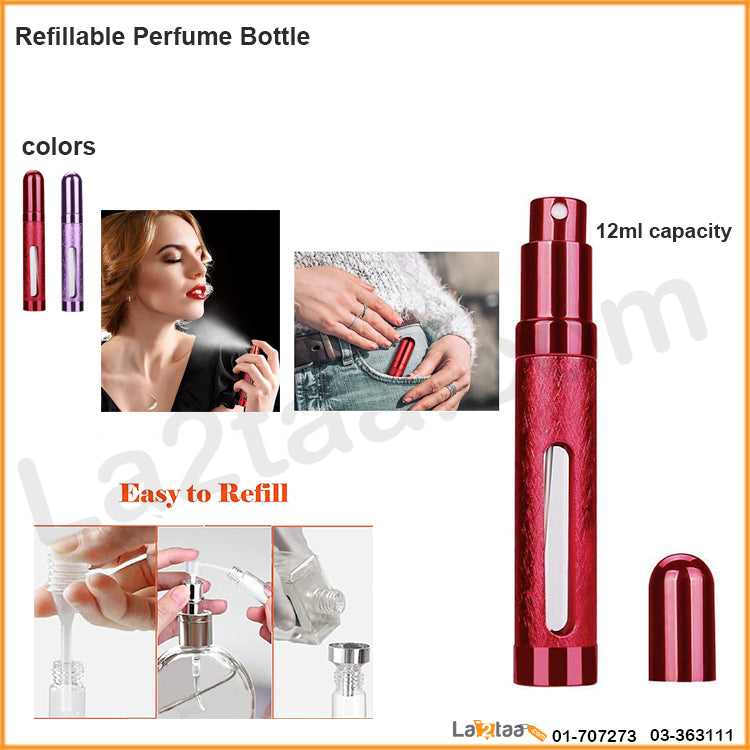 Refillable Perfume Bottle

colors

12ml capacity

La2taa.com

Easy to Refill

La2taa.com 01-707273 03-363111